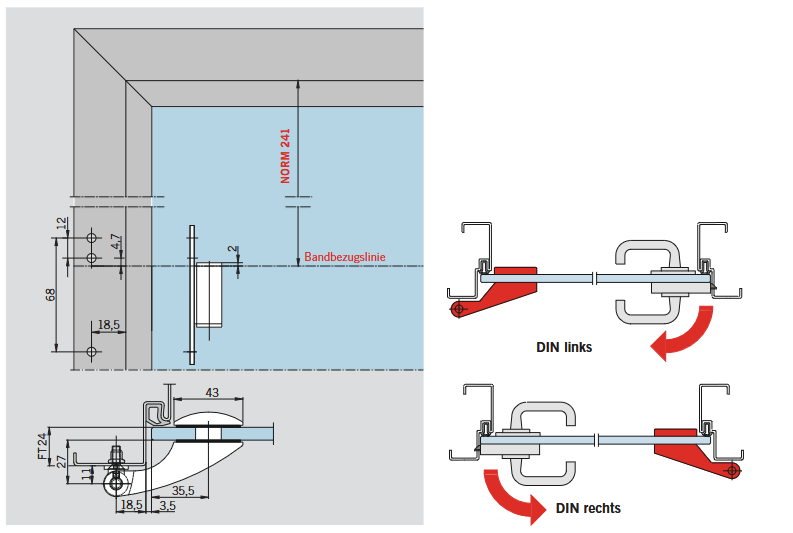 NORM 241
Bandbezugslinie
12
4,7
2
68
18,5
43
FT24
27
11
35,5
18,5
3,5
DIN links
DIN rechts